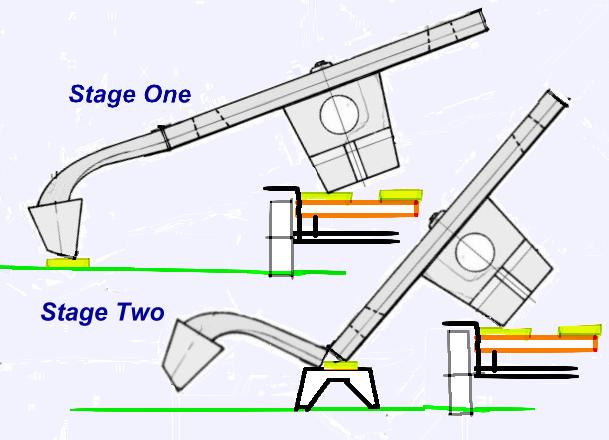 Stage One

Stage Two